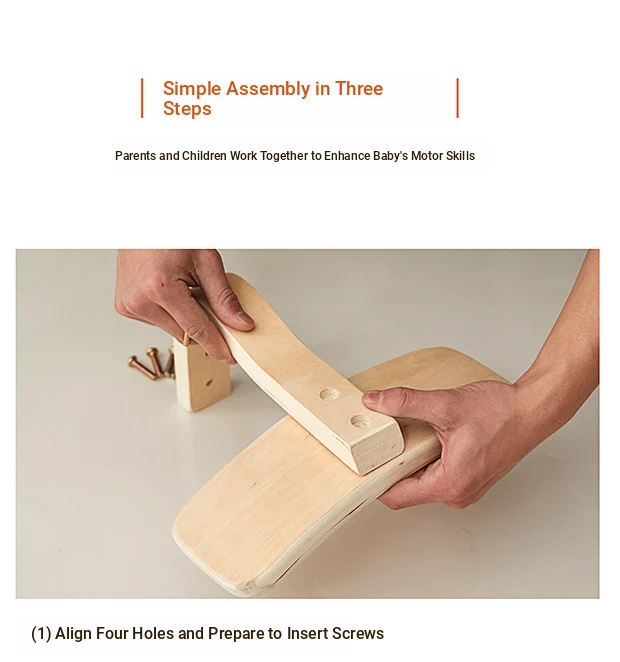 Simple Assembly in Three Steps

Parents and Children Work Together to Enhance Baby's Motor Skills

(1) Align Four Holes and Prepare to Insert Screws