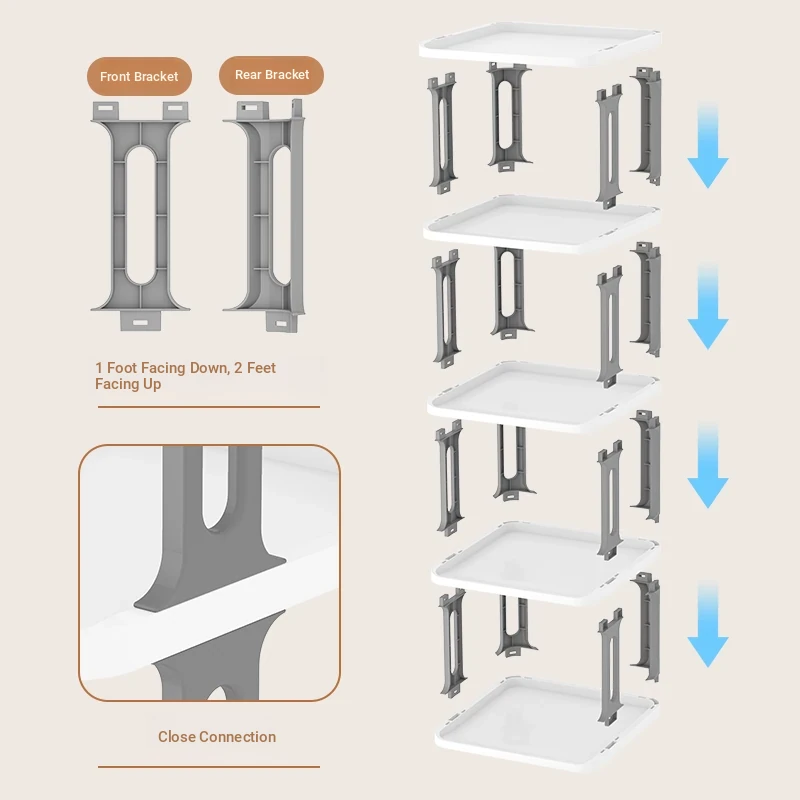 Front Bracket

Rear Bracket

1 Foot Facing Down, 2 Feet Facing Up

Close Connection