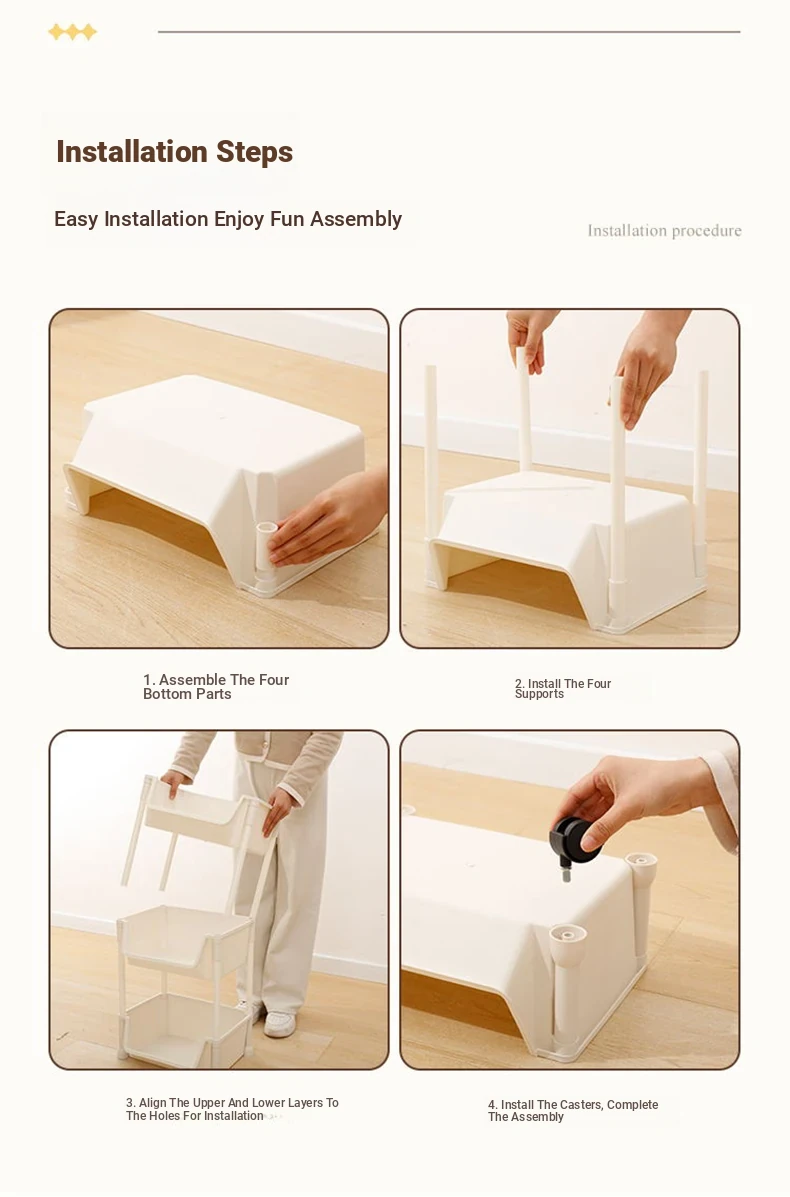 Installation Steps

Easy Installation Enjoy Fun Assembly

Installation procedure

1. Assemble The Four Bottom Parts

2. Install The Four Supports

3. Align The Upper And Lower Layers To The Holes For Installation

4. Install The Casters, Complete The Assembly