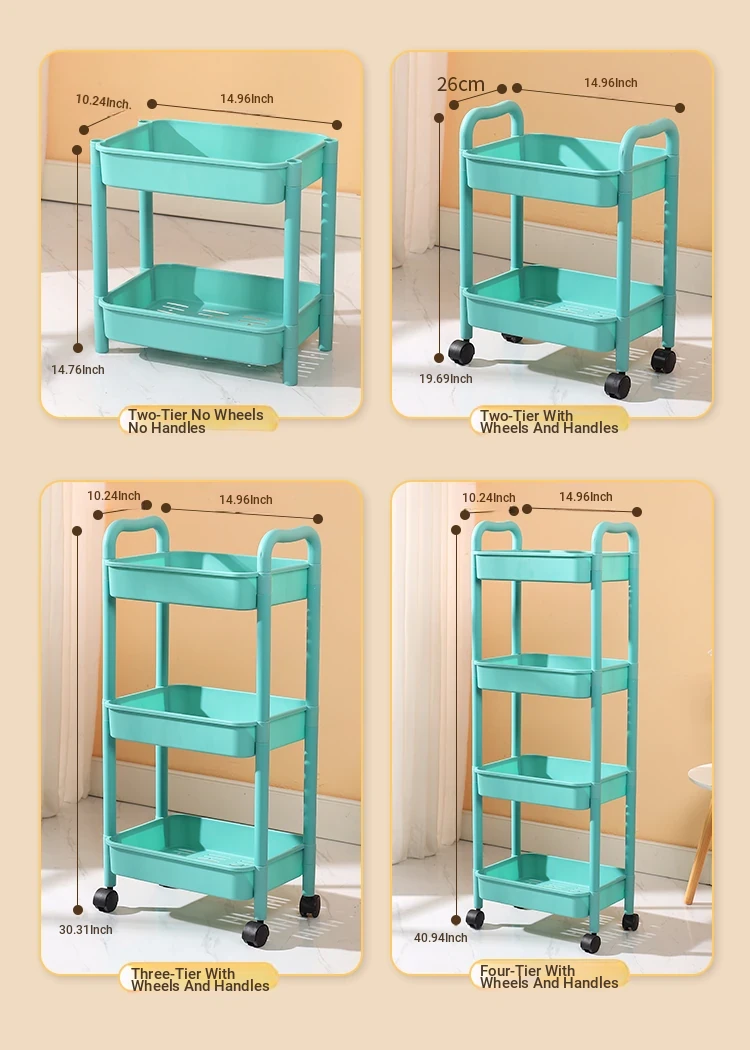 10.24Inch.
14.96Inch
14.76Inch
Two-Tier No Wheels No Handles

26cm
14.96Inch
19.69Inch
Two-Tier With Wheels And Handles

10.24Inch
14.96Inch
30.31Inch
Three-Tier With Wheels And Handles

10.24Inch
14.96Inch
40.94Inch
Four-Tier With Wheels And Handles