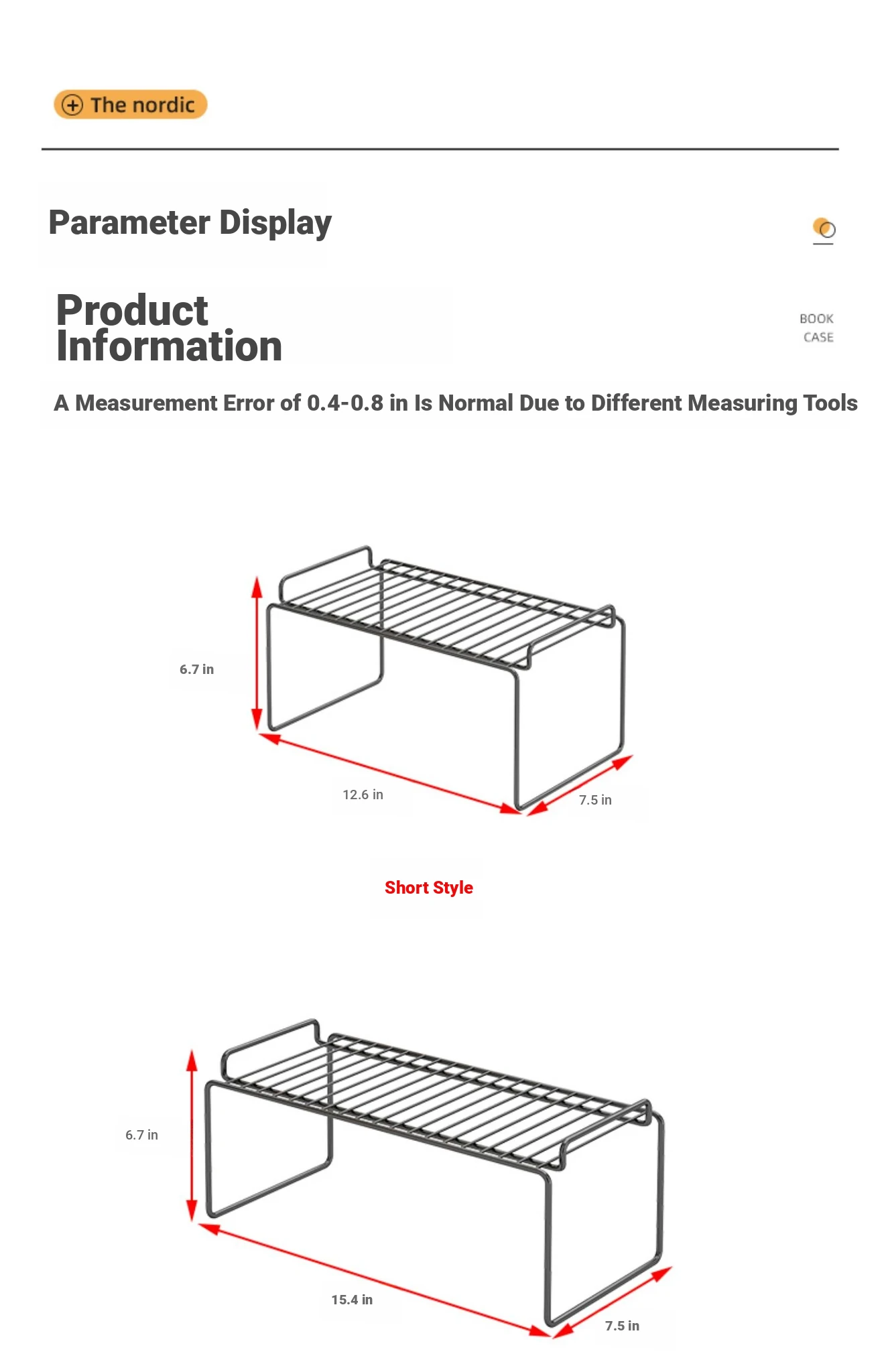 The nordic

Parameter Display

Product Information

BOOK CASE

A Measurement Error of 0.4-0.8 in Is Normal Due to Different Measuring Tools

6.7 in

12.6 in

7.5 in

Short Style

6.7 in

15.4 in

7.5 in