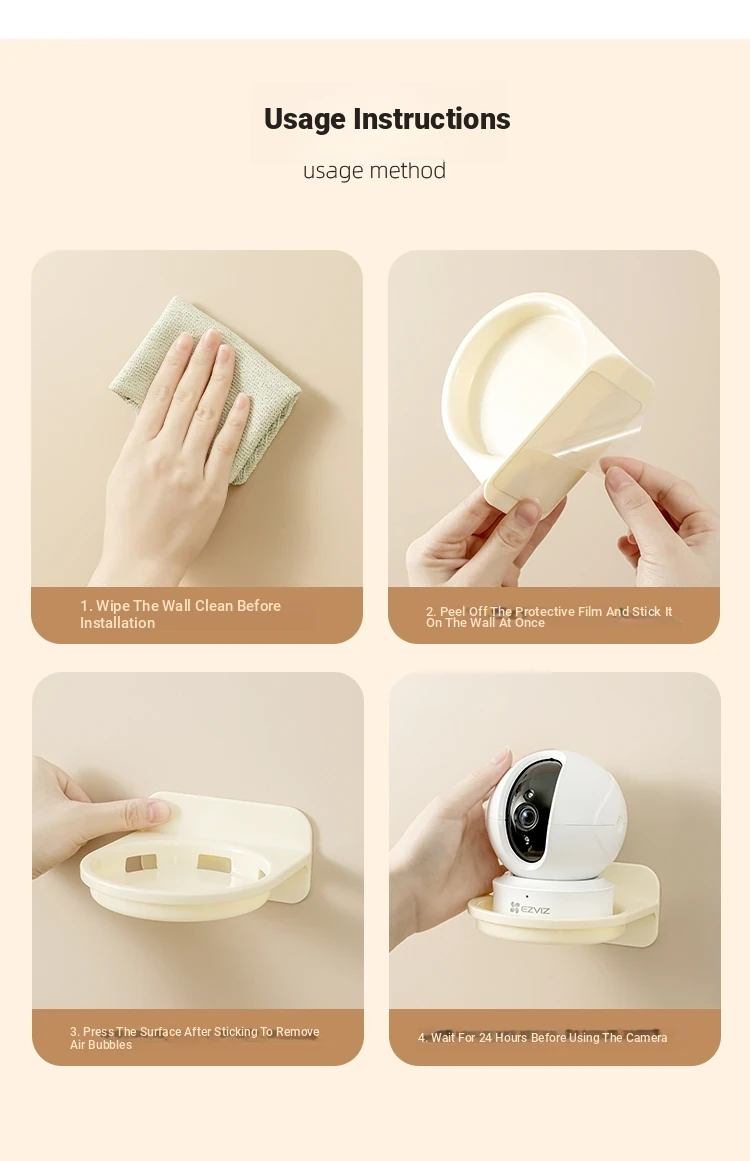 Usage Instructions

usage method

1. Wipe The Wall Clean Before Installation

2. Peel Off The Protective Film And Stick It On The Wall At Once

3. Press The Surface After Sticking To Remove Air Bubbles

EZVIZ

4. Wait For 24 Hours Before Using The Camera