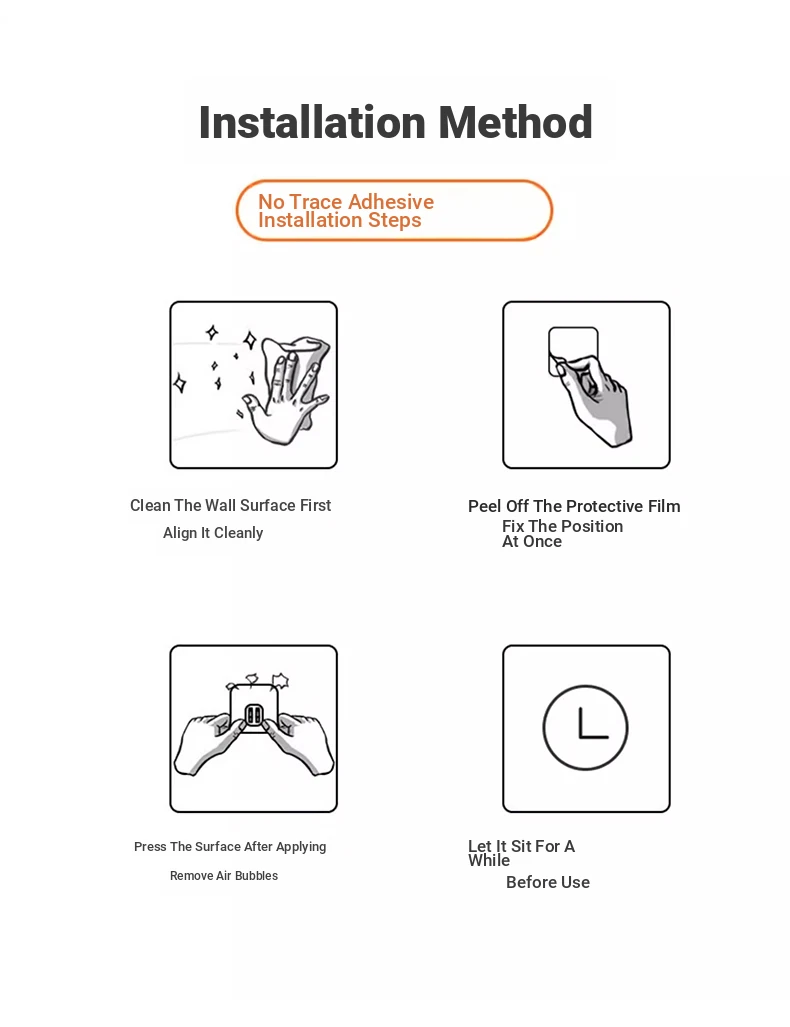 Installation Method

No Trace Adhesive Installation Steps

Clean The Wall Surface First
Align It Cleanly

Peel Off The Protective Film
Fix The Position At Once

Press The Surface After Applying
Remove Air Bubbles

Let It Sit For A While
Before Use