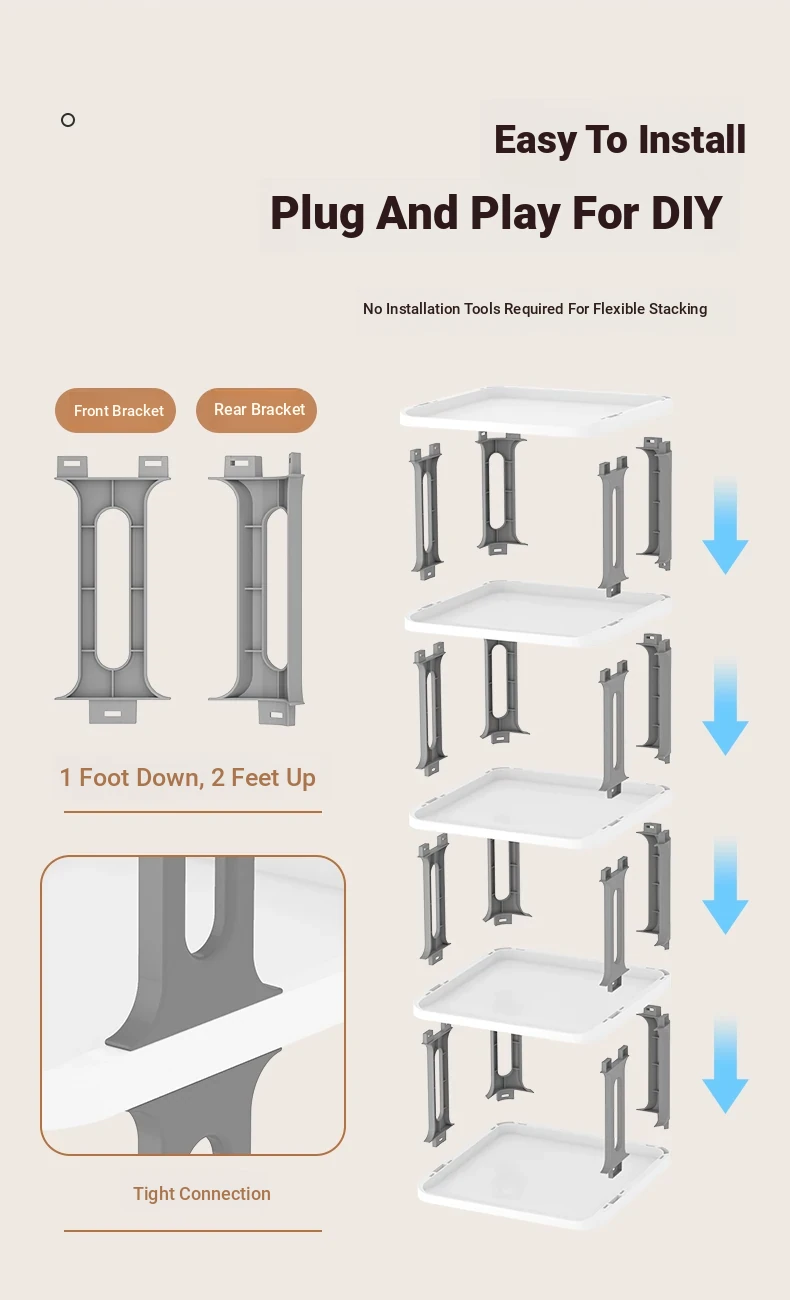 Easy To Install

Plug And Play For DIY

No Installation Tools Required For Flexible Stacking

Front Bracket

Rear Bracket

1 Foot Down, 2 Feet Up

Tight Connection