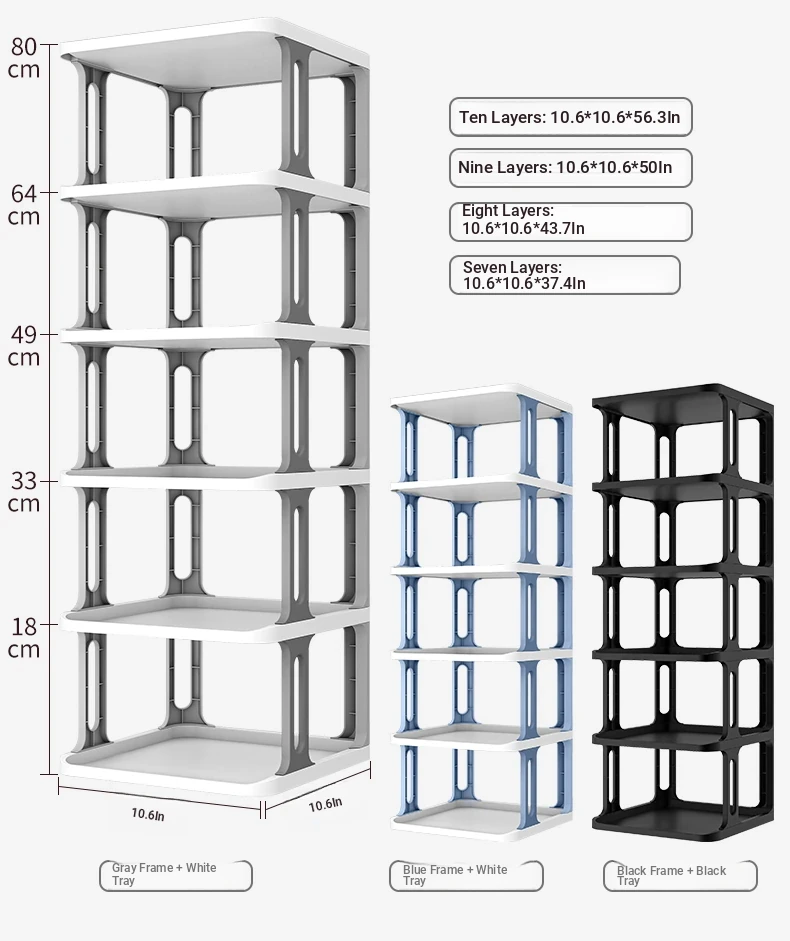 80 cm

64 cm

49 cm

33 cm

18 cm

Ten Layers: 10.6*10.6*56.3In

Nine Layers: 10.6*10.6*50In

Eight Layers: 10.6*10.6*43.7In

Seven Layers: 10.6*10.6*37.4In

10.6In

10.6In

Gray Frame + White Tray

Blue Frame + White Tray

Black Frame + Black Tray