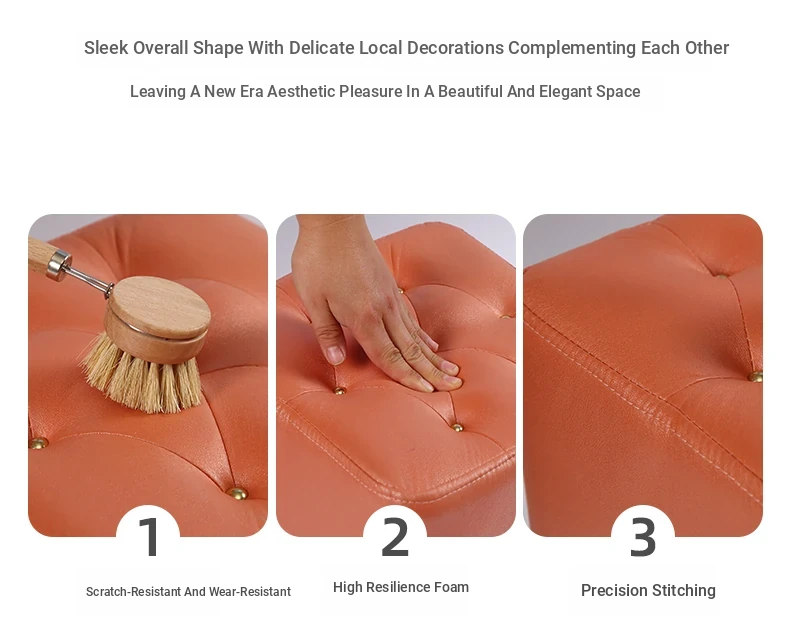 Sleek Overall Shape With Delicate Local Decorations Complementing Each Other

Leaving A New Era Aesthetic Pleasure In A Beautiful And Elegant Space

1

Scratch-Resistant And Wear-Resistant

2

High Resilience Foam

3

Precision Stitching