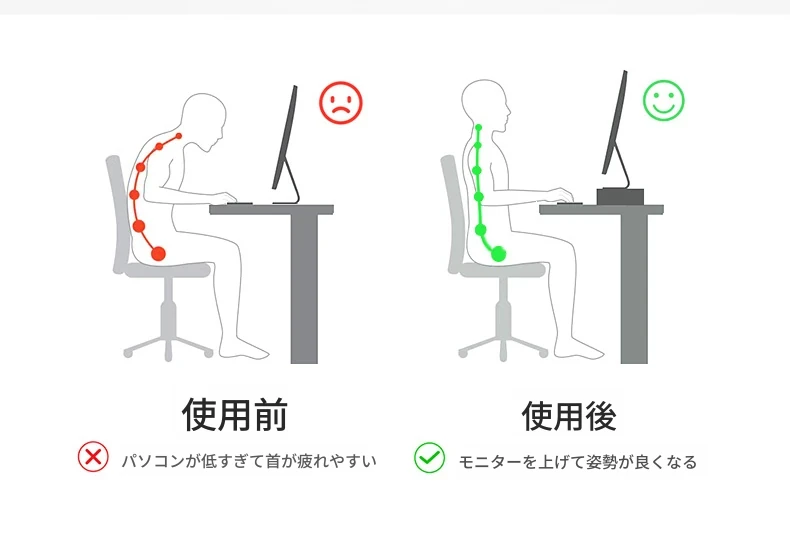 使用前

パソコンが低すぎて首が疲れやすい

使用後

モニターを上げて姿勢が良くなる