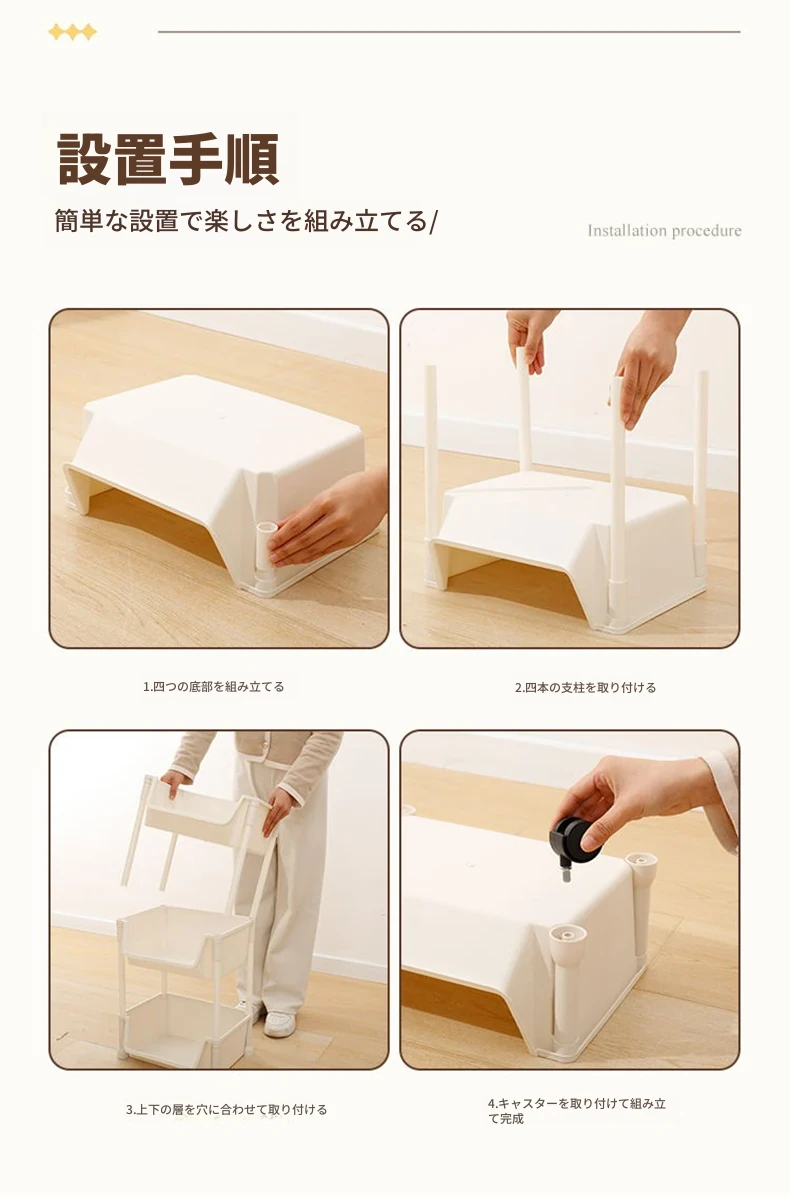 設置手順

簡単な設置で楽しさを組み立てる/

Installation procedure

1.四つの底部を組み立てる

2.四本の支柱を取り付ける

3.上下の層を穴に合わせて取り付ける

4.キャスターを取り付けて組み立て完成