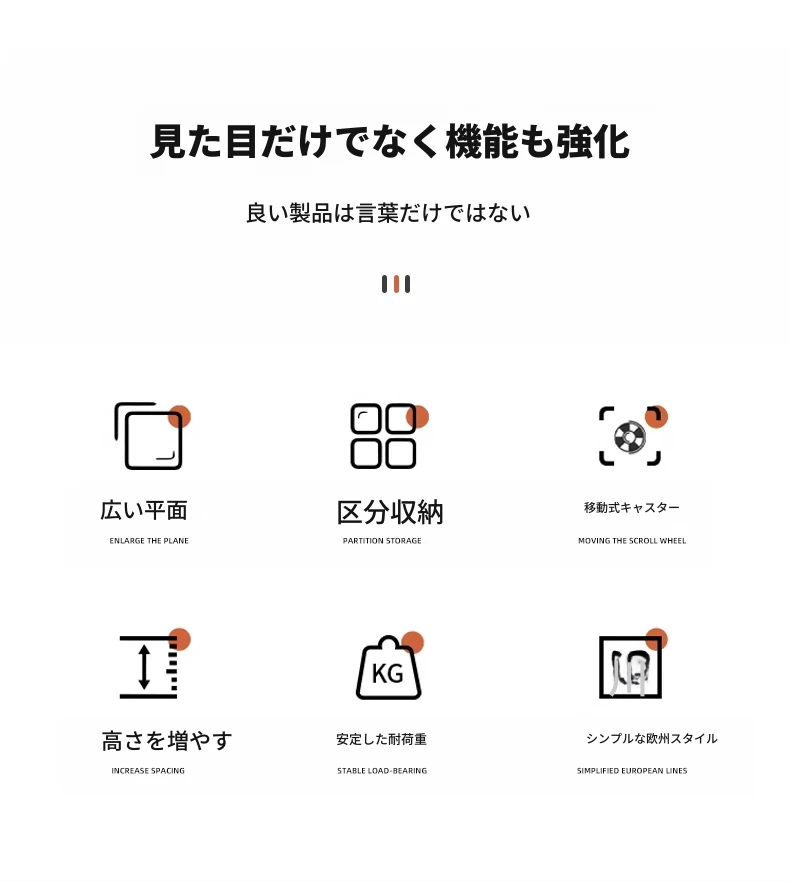 見た目だけでなく機能も強化

良い製品は言葉だけではない

広い平面
ENLARGE THE PLANE

区分収納
PARTITION STORAGE

移動式キャスター
MOVING THE SCROLL WHEEL

高さを増やす
INCREASE SPACING

KG

安定した耐荷重
STABLE LOAD-BEARING

シンプルな欧州スタイル
SIMPLIFIED EUROPEAN LINES