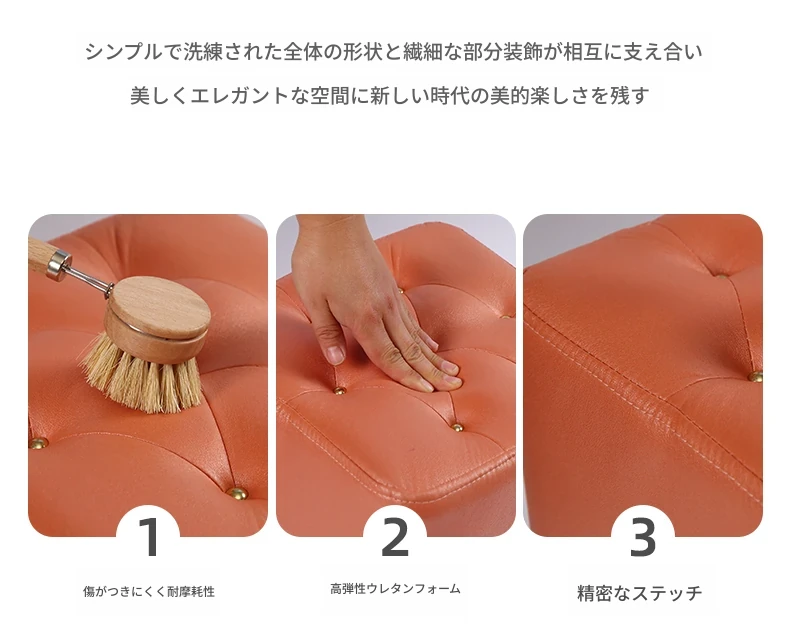 シンプルで洗練された全体の形状と繊細な部分装飾が相互に支え合い

美しくエレガントな空間に新しい時代の美的楽しさを残す

1

傷がつきにくく耐摩耗性

2

高弾性ウレタンフォーム

3

精密なステッチ